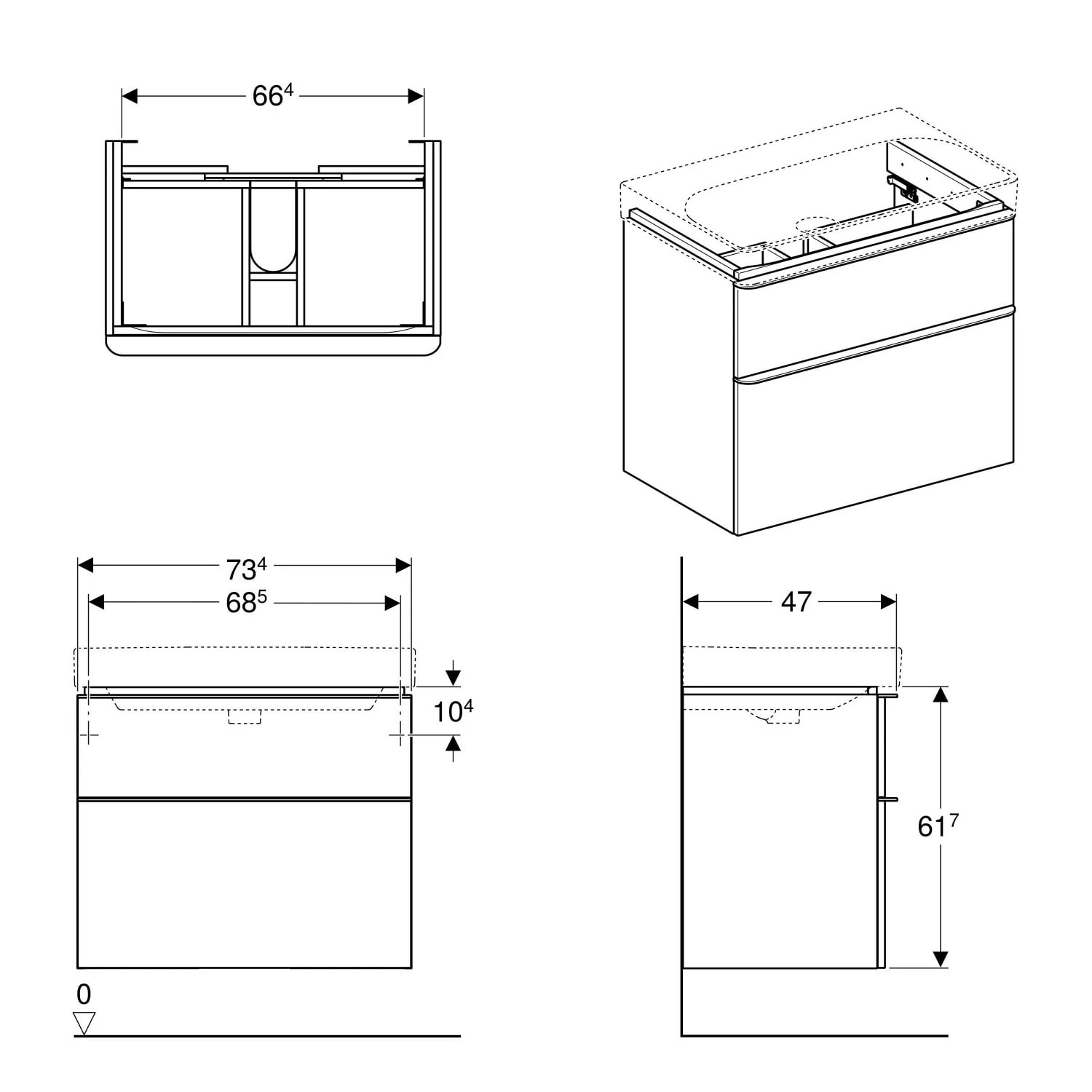 $66^4$

$73^4$

$68^5$

$10^4$

0

47

$61^7$