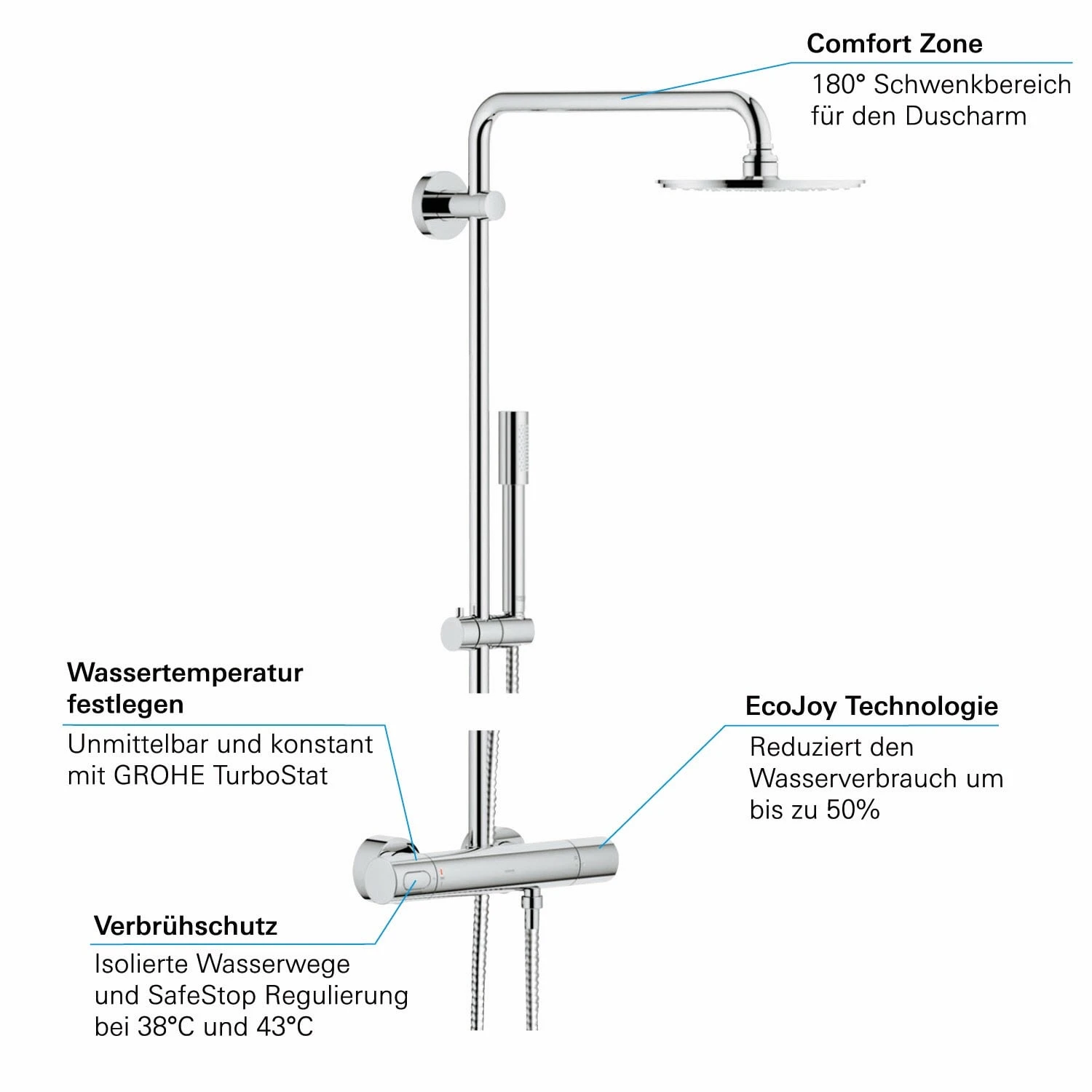 Comfort Zone
180° Schwenkbereich für den Duscharm

Wassertemperatur festlegen
Unmittelbar und konstant mit GROHE TurboStat

EcoJoy Technologie
Reduziert den Wasserverbrauch um bis zu 50%

Verbrühschutz
Isolierte Wasserwege und SafeStop Regulierung bei 38°C und 43°C