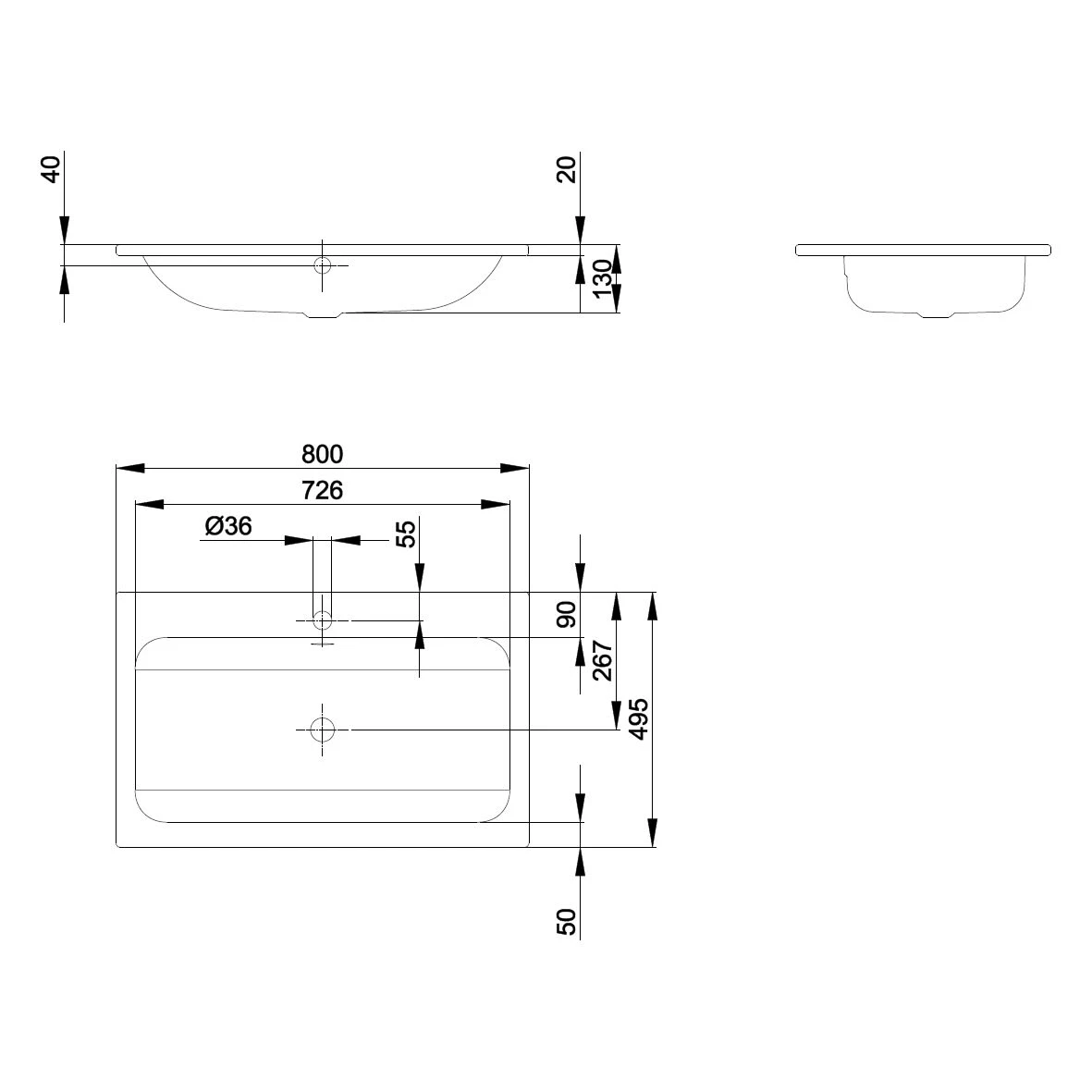 40
20
130
800
726
Ø36
55
90
267
495
50